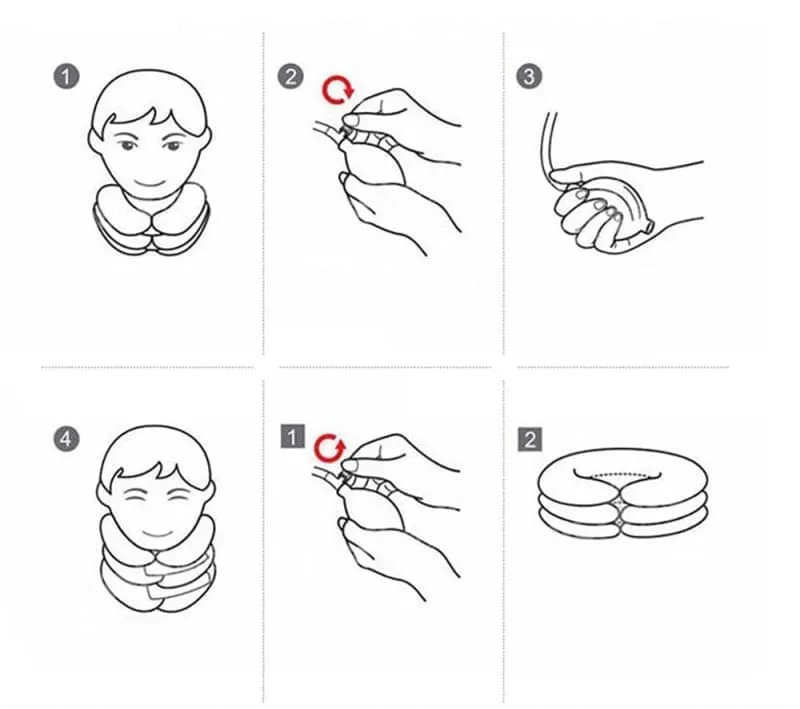 1

2

3

4

1

2